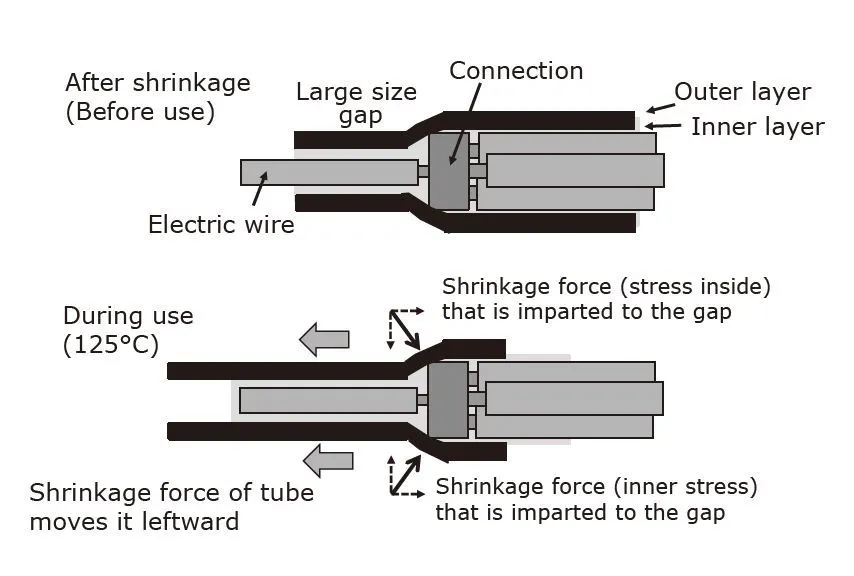 After shrinkage (Before use)

Large size gap

Connection

Outer layer

Inner layer

Electric wire

During use (125°C)

Shrinkage force (stress inside) that is imparted to the gap

Shrinkage force of tube moves it leftward

Shrinkage force (inner stress) that is imparted to the gap