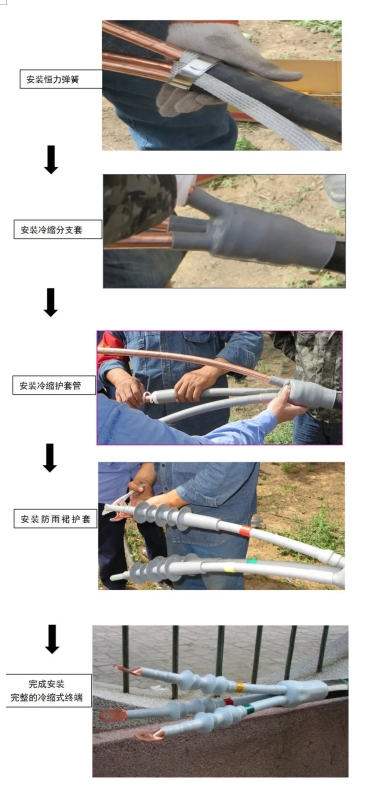 安装恒力弹簧

安装冷缩分支套

安装冷缩护套管

安装防雨裙护套

完成安装
完整的冷缩式终端