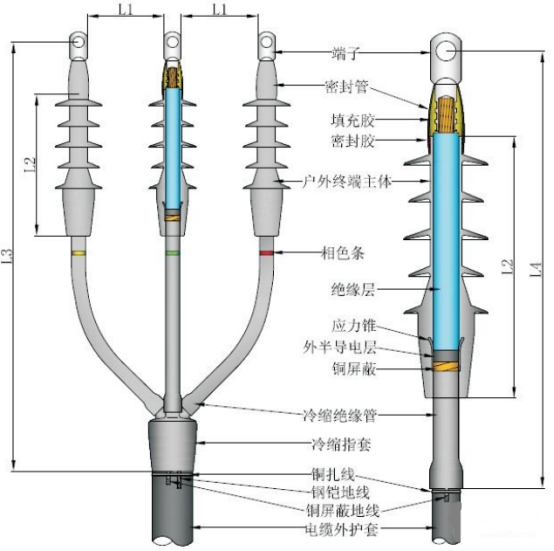 L1
L1
L2
L3
端子
密封管
填充胶
密封胶
户外终端主体
相色条
绝缘层
应力锥
外半导电层
铜屏蔽
冷缩绝缘管
冷缩指套
铜扎线
钢铠地线
铜屏蔽地线
电缆外护套
L2
L4